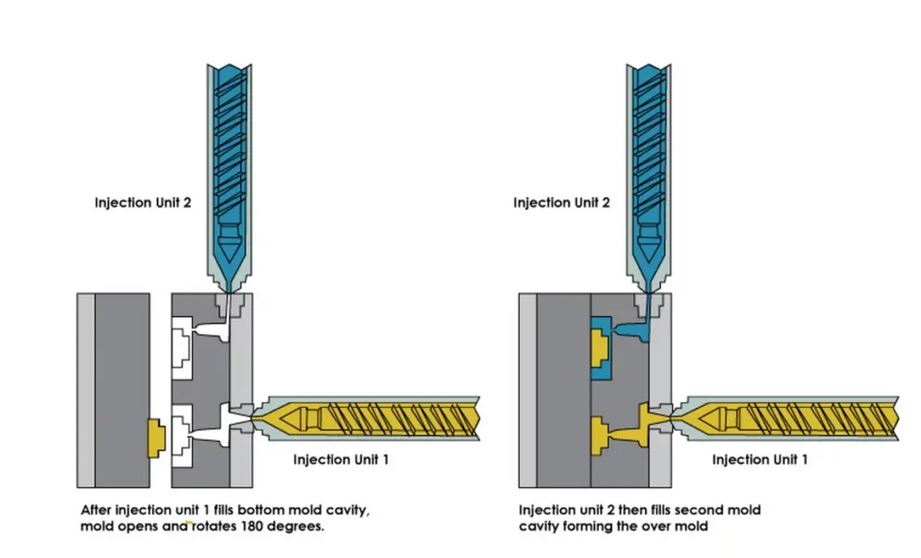 Injection Unit 2

Injection Unit 1

After injection unit 1 fills bottom mold cavity, mold opens and rotates 180 degrees.

Injection Unit 2

Injection Unit 1

Injection unit 2 then fills second mold cavity forming the over mold