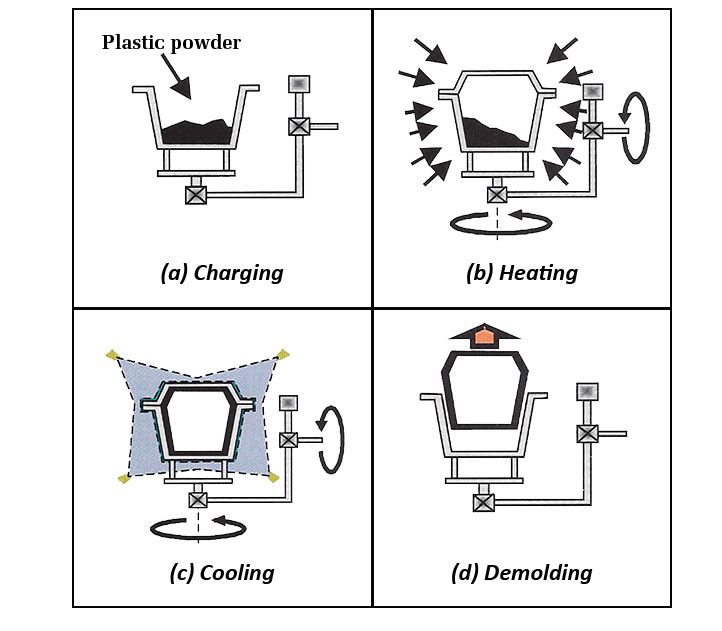 Plastic powder

(a) Charging

(b) Heating

(c) Cooling

(d) Demolding