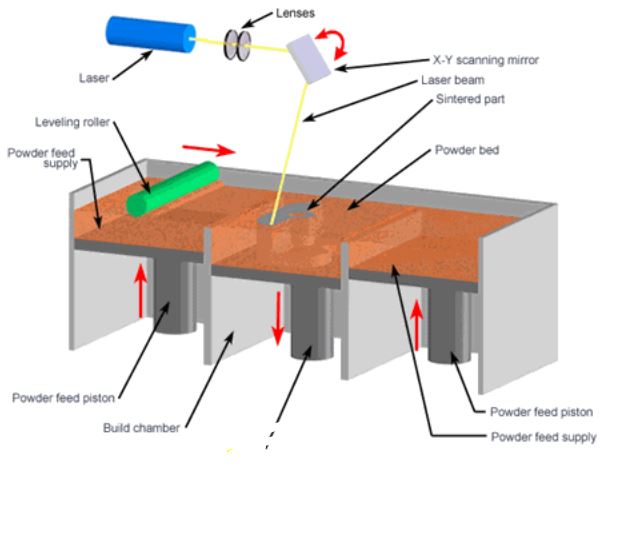 Lenses

Laser

X-Y scanning mirror

Laser beam

Sintered part

Leveling roller

Powder feed supply

Powder bed

Powder feed piston

Build chamber

Powder feed piston

Powder feed supply